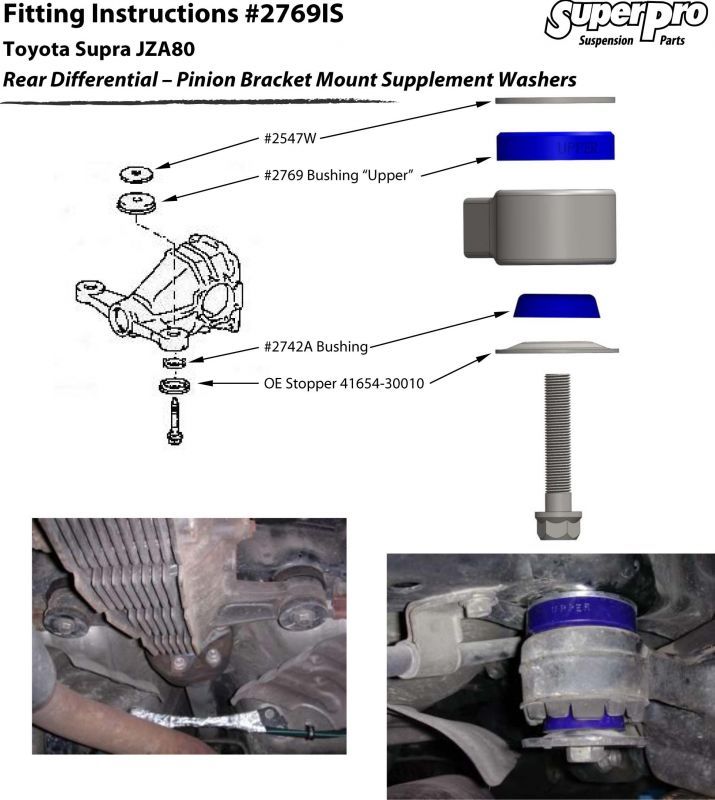 Fitting Instructions #2769IS

SuperPro Suspension Parts

Toyota Supra JZA80

Rear Differential – Pinion Bracket Mount Supplement Washers

#2547W

#2769 Bushing "Upper"

UPPER

#2742A Bushing

OE Stopper 41654-30010

UPPER